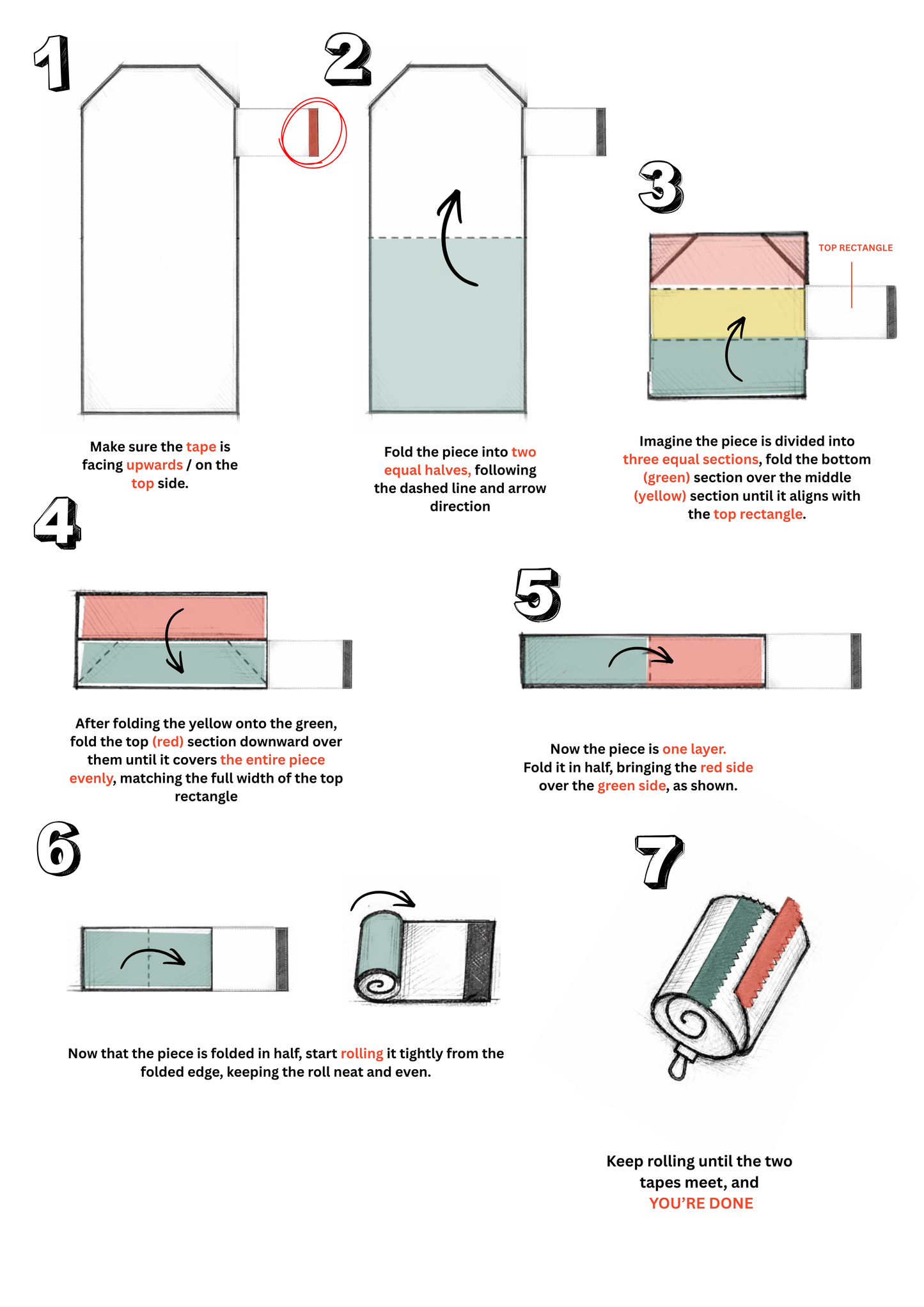 1

Make sure the tape is facing upwards / on the top side.

2

Fold the piece into two equal halves, following the dashed line and arrow direction

3

TOP RECTANGLE

Imagine the piece is divided into three equal sections, fold the bottom (green) section over the middle (yellow) section until it aligns with the top rectangle.

4

After folding the yellow onto the green, fold the top (red) section downward over them until it covers the entire piece evenly, matching the full width of the top rectangle

5

Now the piece is one layer.
Fold it in half, bringing the red side over the green side, as shown.

6

Now that the piece is folded in half, start rolling it tightly from the folded edge, keeping the roll neat and even.

7

Keep rolling until the two tapes meet, and
YOU'RE DONE